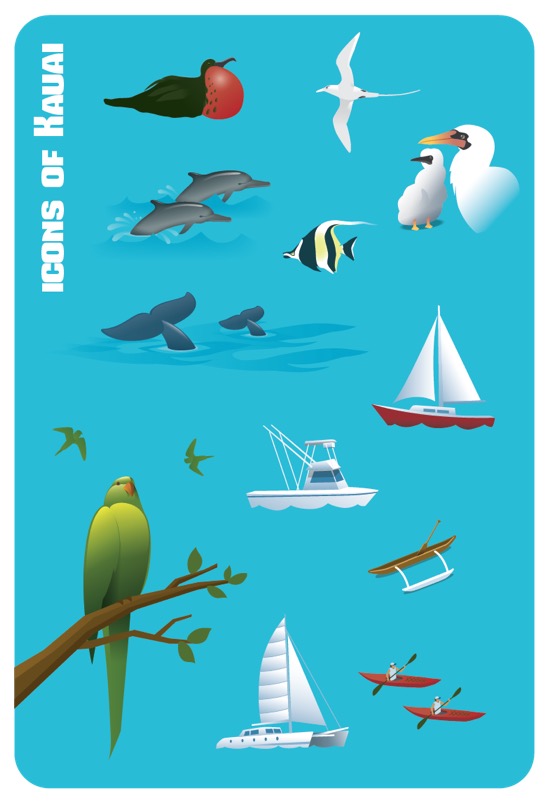 ICONS OF KAUAI